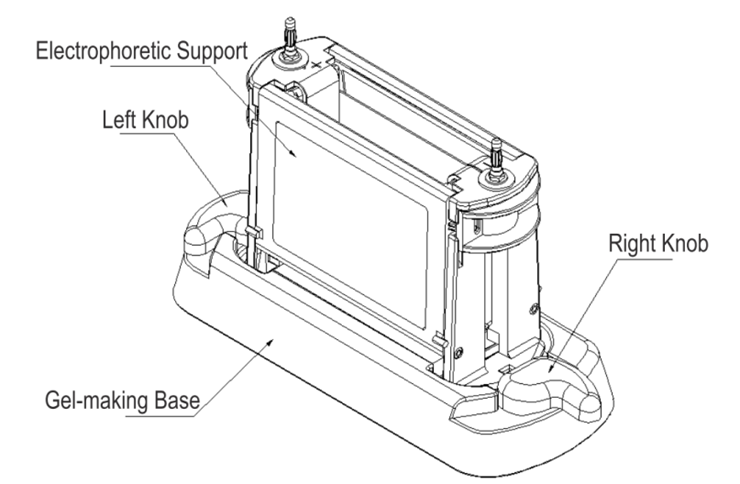 Electrophoretic Support

Left Knob

Right Knob

Gel-making Base