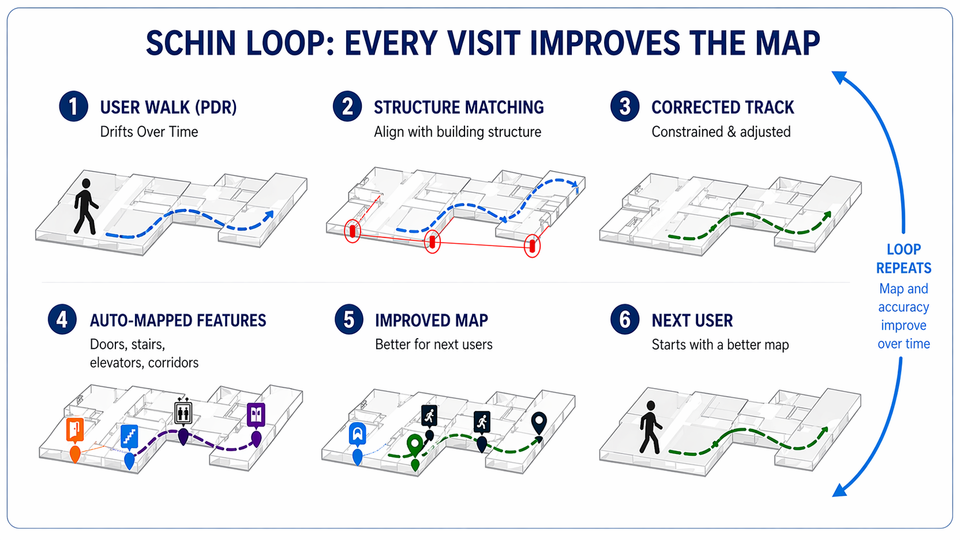 SCHIN LOOP: EVERY VISIT IMPROVES THE MAP

1 USER WALK (PDR)
Drifts Over Time

2 STRUCTURE MATCHING
Align with building structure

3 CORRECTED TRACK
Constrained & adjusted

4 AUTO-MAPPED FEATURES
Doors, stairs, elevators, corridors

5 IMPROVED MAP
Better for next users

6 NEXT USER
Starts with a better map

LOOP REPEATS
Map and accuracy improve over time