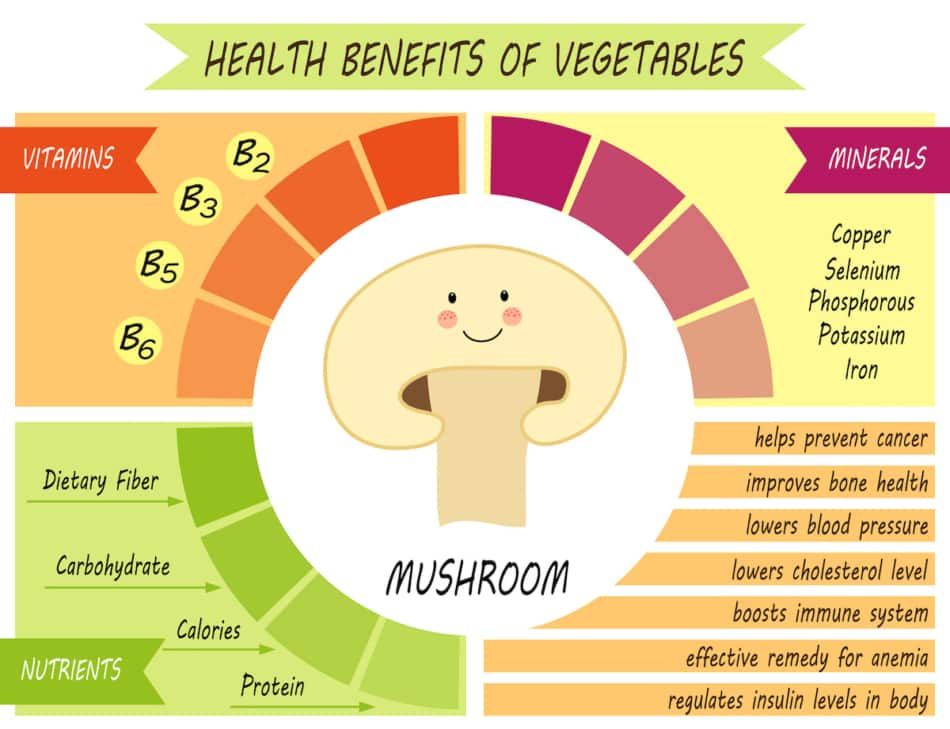 HEALTH BENEFITS OF VEGETABLES

VITAMINS

$B_2$
$B_3$
$B_5$
$B_6$

MINERALS

Copper
Selenium
Phosphorous
Potassium
Iron

MUSHROOM

Dietary Fiber
Carbohydrate
Calories
Protein

NUTRIENTS

helps prevent cancer
improves bone health
lowers blood pressure
lowers cholesterol level
boosts immune system
effective remedy for anemia
regulates insulin levels in body