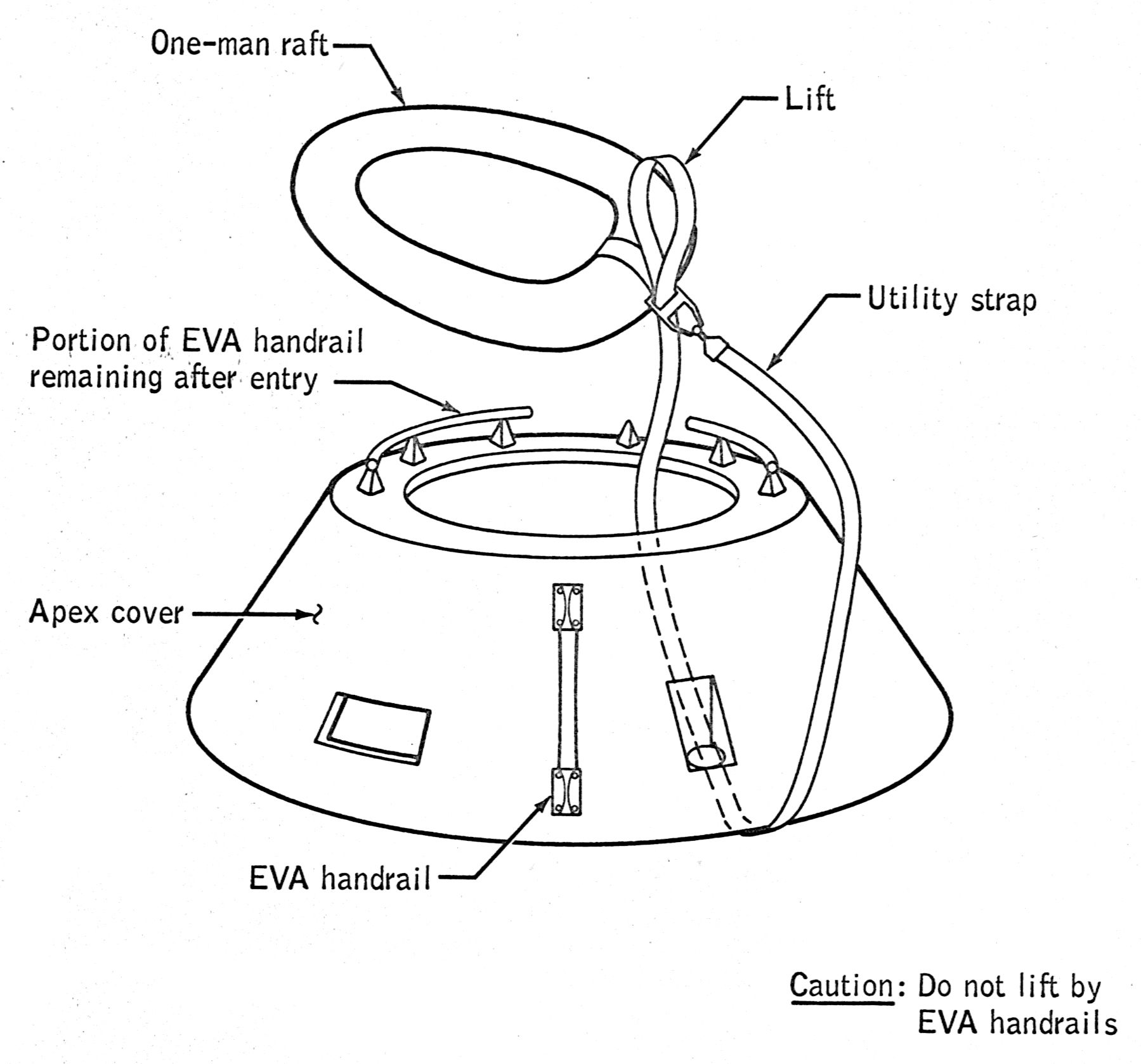 One-man raft

Lift

Utility strap

Portion of EVA handrail remaining after entry

Apex cover

EVA handrail

Caution: Do not lift by EVA handrails