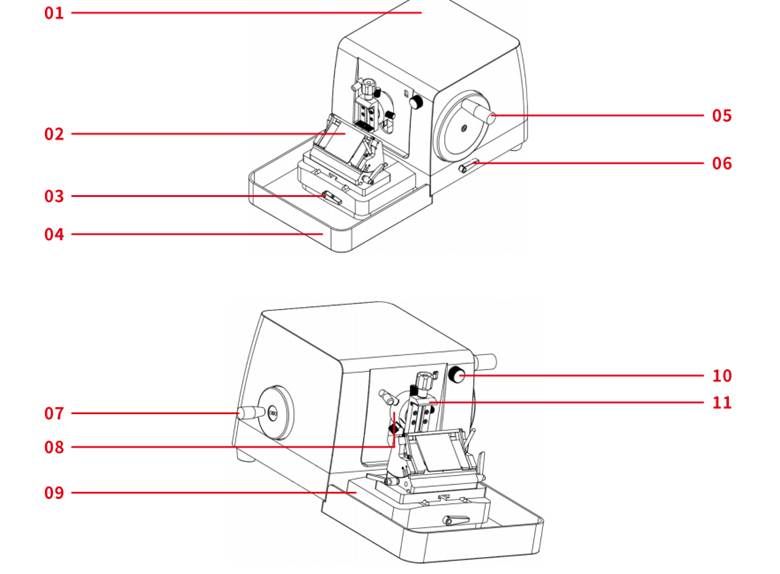 01
02
03
04
05
06
07
08
09
10
11