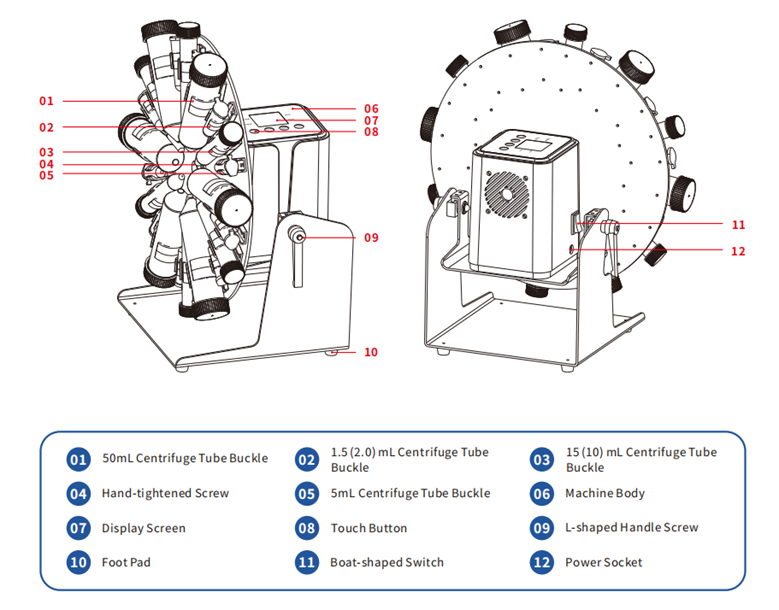 01
02
03
04
05
06
07
08
09
10
11
12

01 50mL Centrifuge Tube Buckle
02 1.5 (2.0) mL Centrifuge Tube Buckle
03 15 (10) mL Centrifuge Tube Buckle
04 Hand-tightened Screw
05 5mL Centrifuge Tube Buckle
06 Machine Body
07 Display Screen
08 Touch Button
09 L-shaped Handle Screw
10 Foot Pad
11 Boat-shaped Switch
12 Power Socket