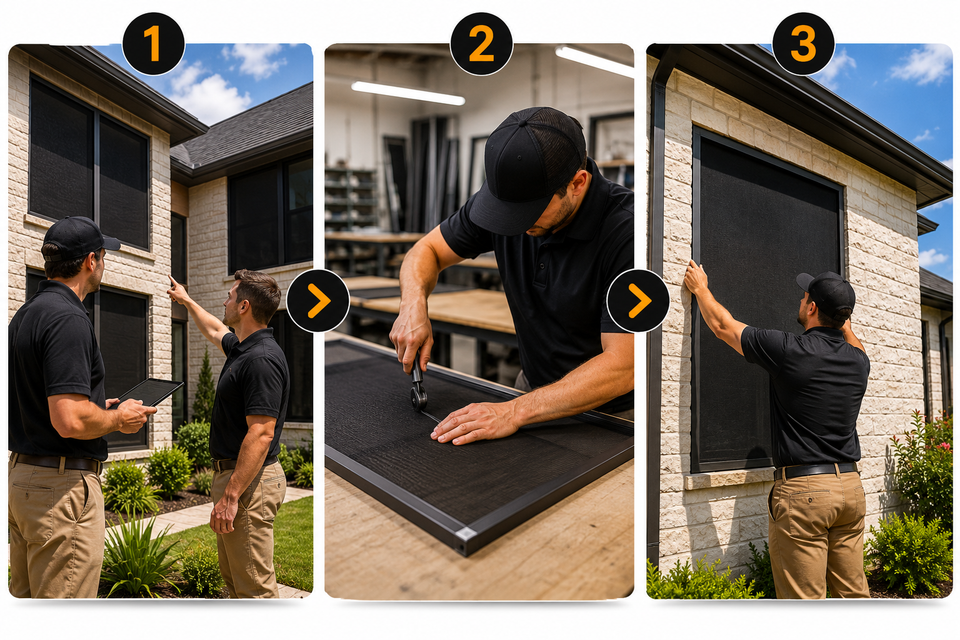 1
2
3