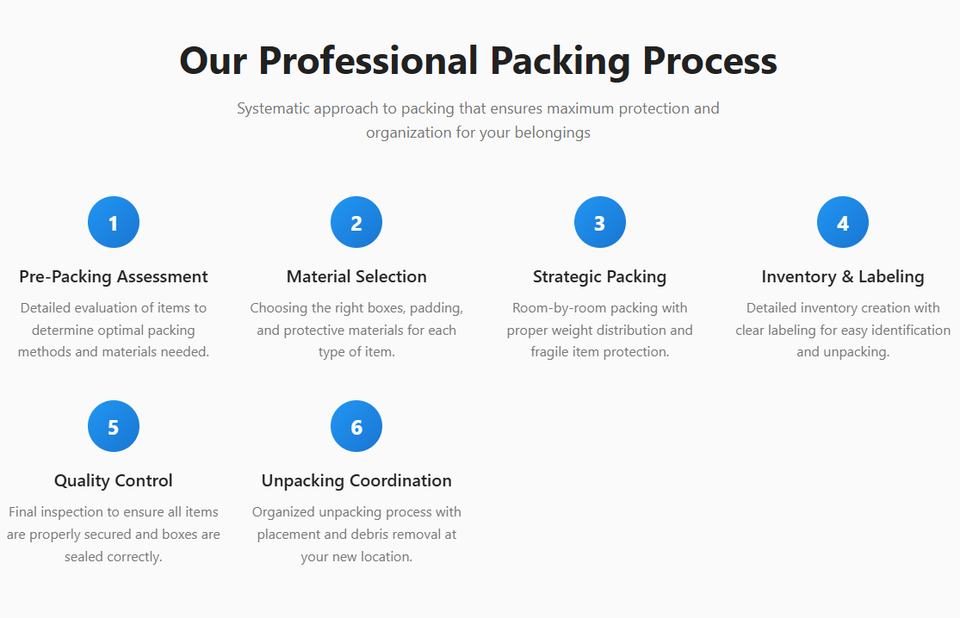 Our Professional Packing Process

Systematic approach to packing that ensures maximum protection and organization for your belongings

1

Pre-Packing Assessment

Detailed evaluation of items to determine optimal packing methods and materials needed.

2

Material Selection

Choosing the right boxes, padding, and protective materials for each type of item.

3

Strategic Packing

Room-by-room packing with proper weight distribution and fragile item protection.

4

Inventory & Labeling

Detailed inventory creation with clear labeling for easy identification and unpacking.

5

Quality Control

Final inspection to ensure all items are properly secured and boxes are sealed correctly.

6

Unpacking Coordination

Organized unpacking process with placement and debris removal at your new location.